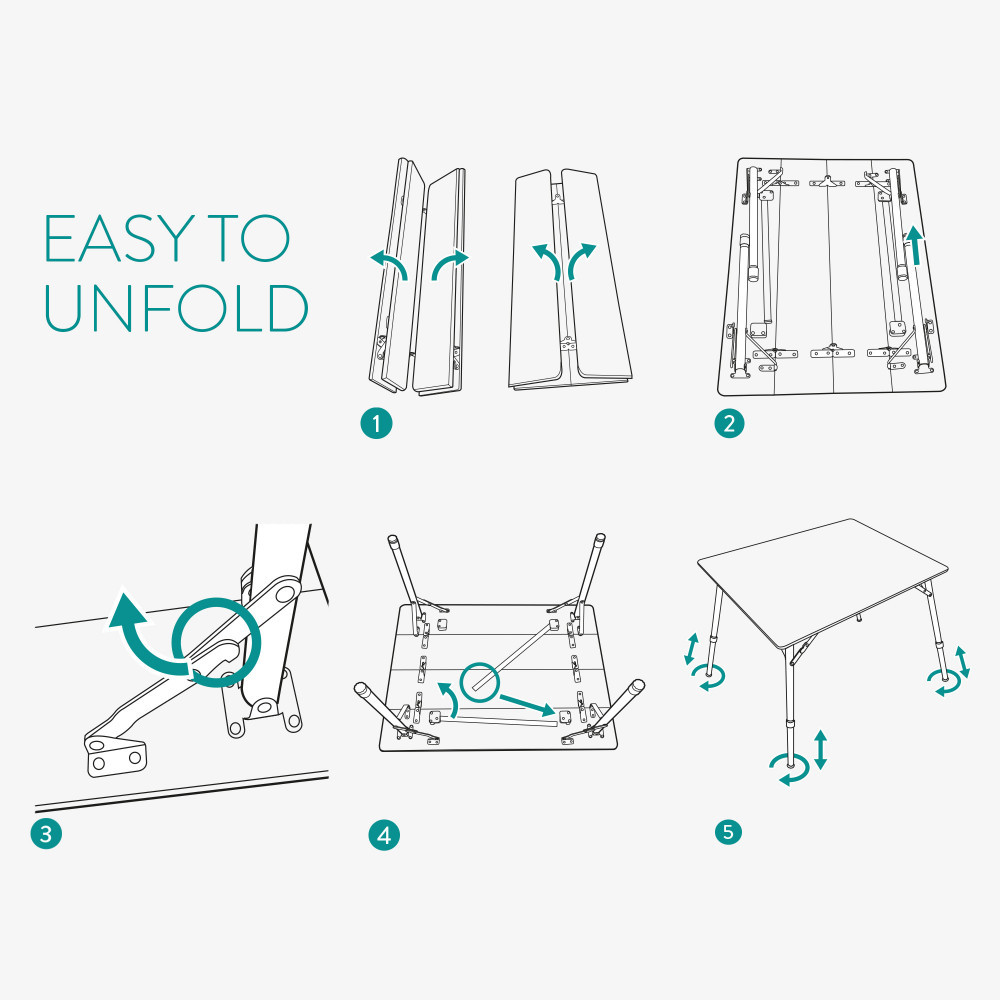 EASY TO UNFOLD

1

2

3

4

5